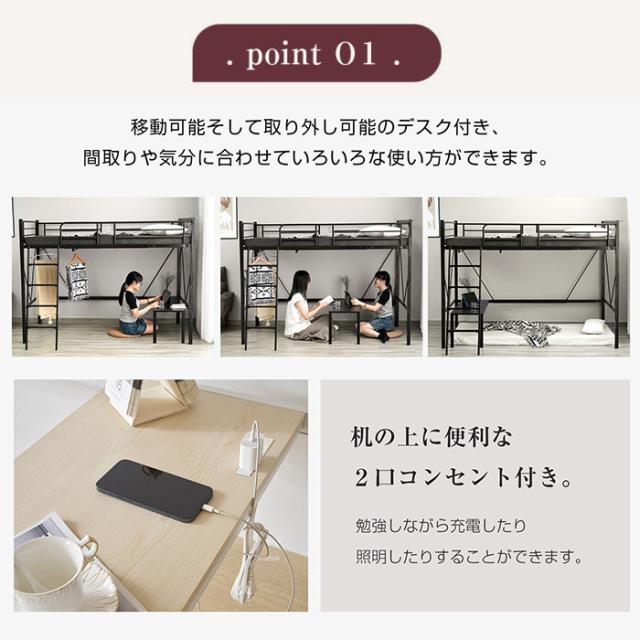 . point 01 .

移動可能そして取り外し可能のデスク付き、
間取りや気分に合わせていろいろな使い方ができます。

机の上に便利な
２口コンセント付き。

勉強しながら充電したり
照明したりすることができます。