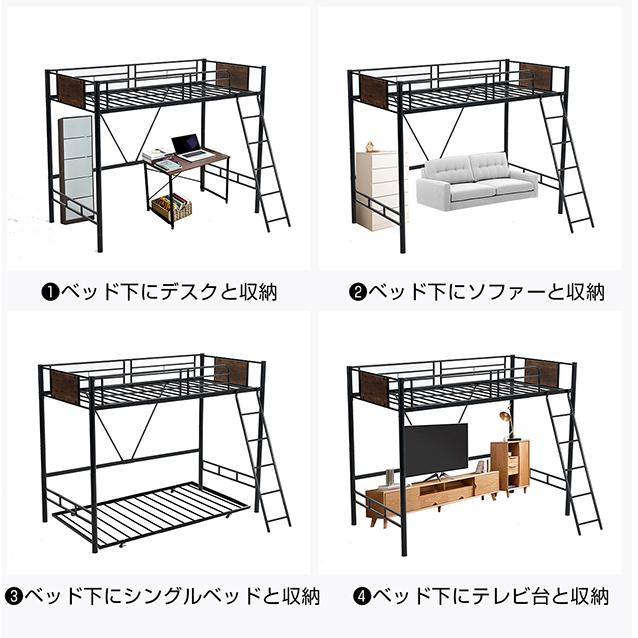 ❶ベッド下にデスクと収納

❷ベッド下にソファーと収納

❸ベッド下にシングルベッドと収納

❹ベッド下にテレビ台と収納