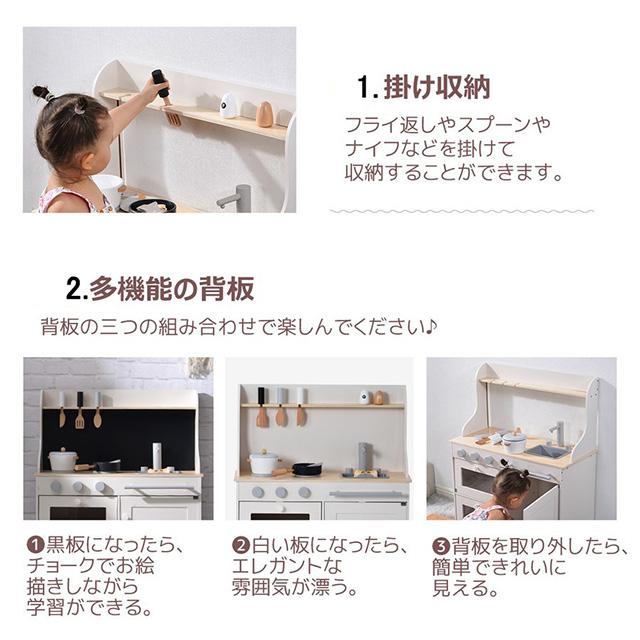 1. 掛け収納

フライ返しやスプーンやナイフなどを掛けて収納することができます。

2.多機能の背板

背板の三つの組み合わせで楽しんでください♪

❶黒板になったら、チョークでお絵描きしながら学習ができる。

❷白い板になったら、エレガントな雰囲気が漂う。

❸背板を取り外したら、簡単できれいに見える。