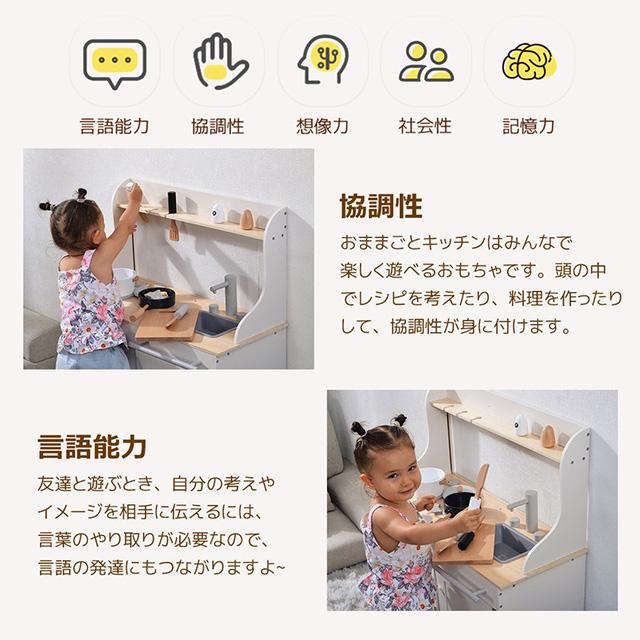 言語能力 協調性 想像力 社会性 記憶力

協調性

おままごとキッチンはみんなで楽しく遊べるおもちゃです。頭の中でレシピを考えたり、料理を作ったりして、協調性が身に付けます。

言語能力

友達と遊ぶとき、自分の考えやイメージを相手に伝えるには、言葉のやり取りが必要なので、言語の発達にもつながりますよ~