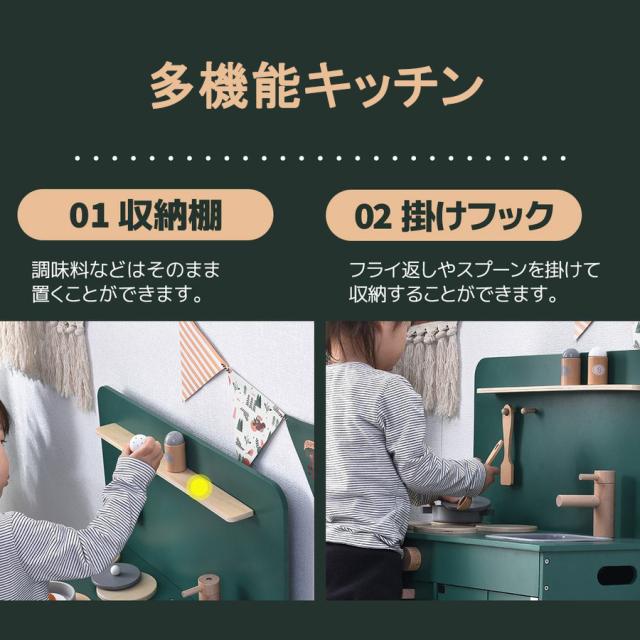 多機能キッチン

01 収納棚

調味料などはそのまま置くことができます。

02 掛けフック

フライ返しやスプーンを掛けて収納することができます。