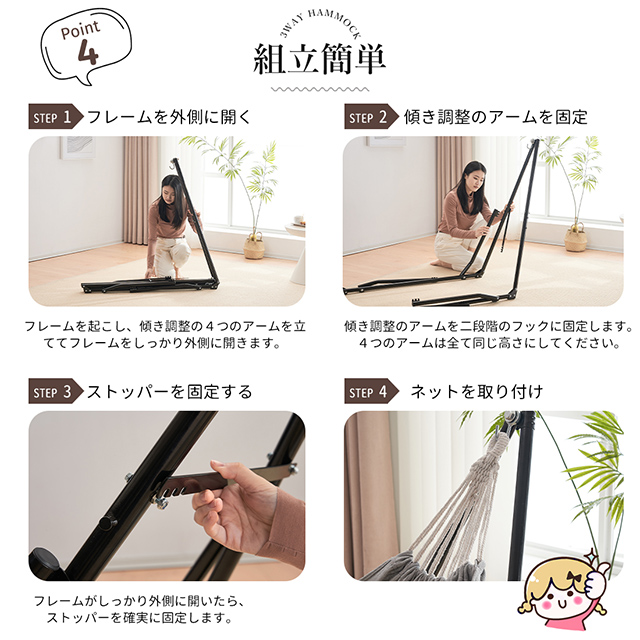 Point 4

3WAY HAMMOCK

組立簡単

STEP 1 フレームを外側に開く

フレームを起こし、傾き調整の４つのアームを立ててフレームをしっかり外側に開きます。

STEP 2 傾き調整のアームを固定

傾き調整のアームを二段階のフックに固定します。４つのアームは全て同じ高さにしてください。

STEP 3 ストッパーを固定する

フレームがしっかり外側に開いたら、ストッパーを確実に固定します。

STEP 4 ネットを取り付け