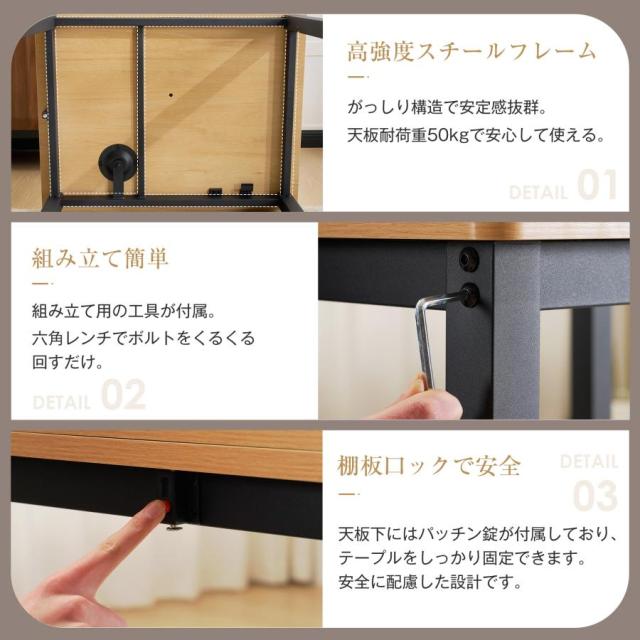 高強度スチールフレーム

がっしり構造で安定感抜群。
天板耐荷重50kgで安心して使える。

DETAIL 01

組み立て簡単

組み立て用の工具が付属。
六角レンチでボルトをくるくる回すだけ。

DETAIL 02

棚板ロックで安全

DETAIL 03

天板下にはパッチン錠が付属しており、テーブルをしっかり固定できます。
安全に配慮した設計です。