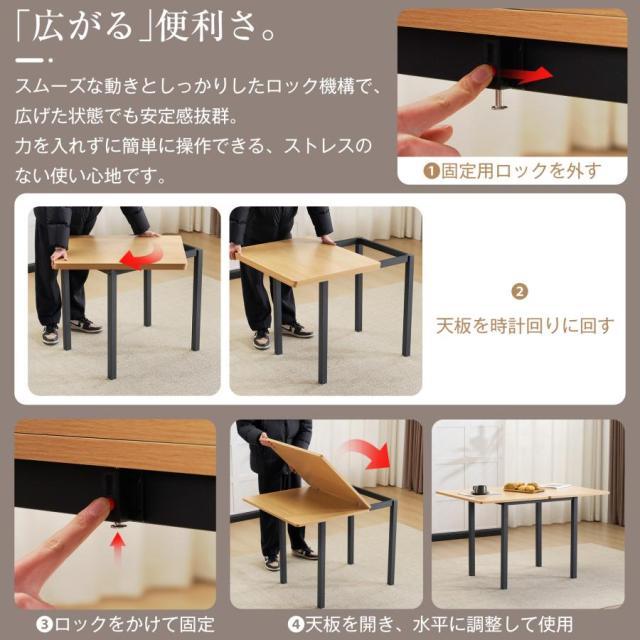 「広がる」便利さ。

スムーズな動きとしっかりしたロック機構で、広げた状態でも安定感抜群。
力を入れずに簡単に操作できる、ストレスのない使い心地です。

❶固定用ロックを外す

❷
天板を時計回りに回す

❸ロックをかけて固定

❹天板を開き、水平に調整して使用