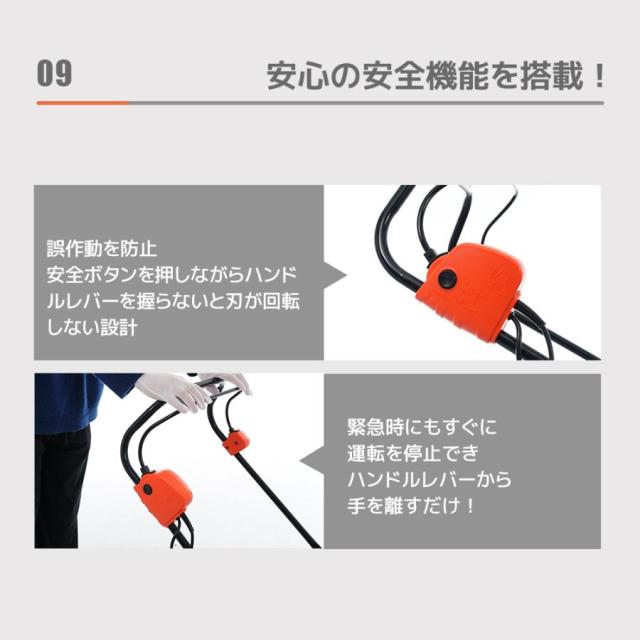 09

安心の安全機能を搭載！

誤作動を防止
安全ボタンを押しながらハンドルレバーを握らないと刃が回転しない設計

緊急時にもすぐに
運転を停止でき
ハンドルレバーから
手を離すだけ！