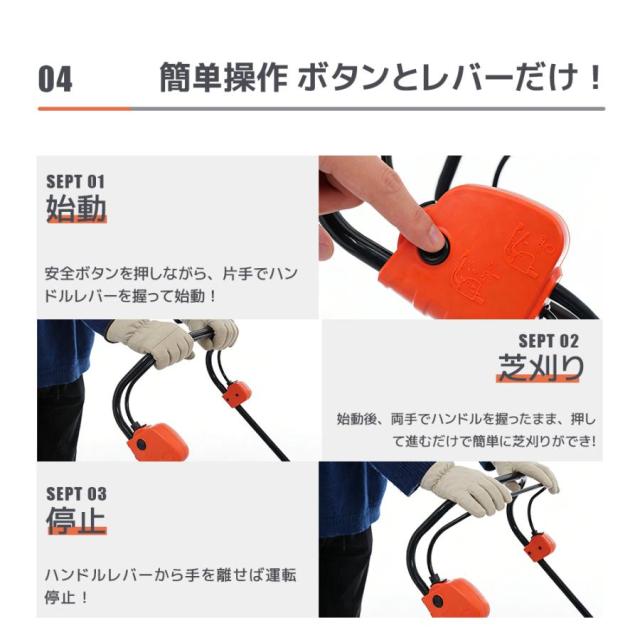 04

簡単操作 ボタンとレバーだけ！

SEPT 01

始動

安全ボタンを押しながら、片手でハンドルレバーを握って始動！

SEPT 02

芝刈り

始動後、両手でハンドルを握ったまま、押して進むだけで簡単に芝刈りができ!

SEPT 03

停止

ハンドルレバーから手を離せば運転停止！