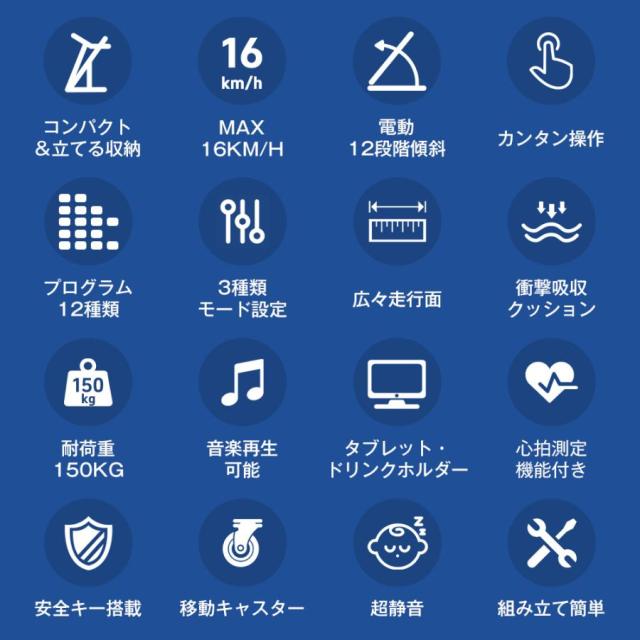 コンパクト
&立てる収納

16
km/h

MAX
16KM/H

電動
12段階傾斜

カンタン操作

プログラム
12種類

3種類
モード設定

広々走行面

衝撃吸収
クッション

150
kg

耐荷重
150KG

音楽再生
可能

タブレット・
ドリンクホルダー

心拍測定
機能付き

安全キー搭載

移動キャスター

超静音

組み立て簡単