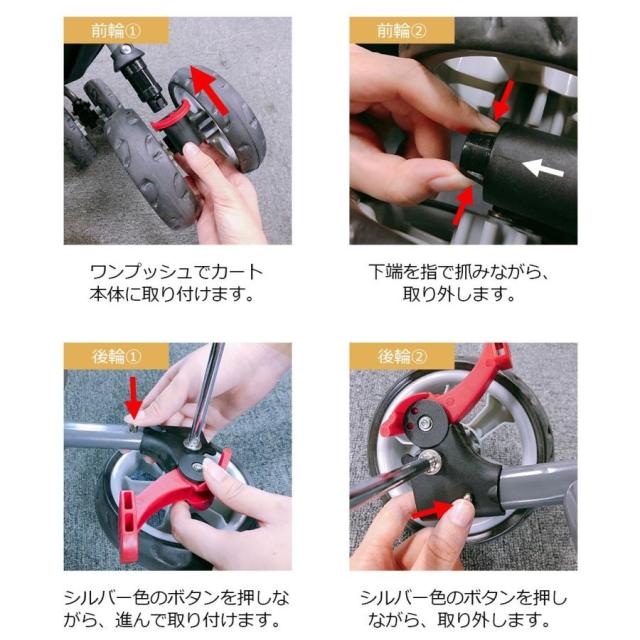 前輪①

ワンプッシュでカート本体に取り付けます。

前輪②

下端を指で抓みながら、取り外します。

後輪①

シルバー色のボタンを押しながら、進んで取り付けます。

後輪②

シルバー色のボタンを押しながら、取り外します。