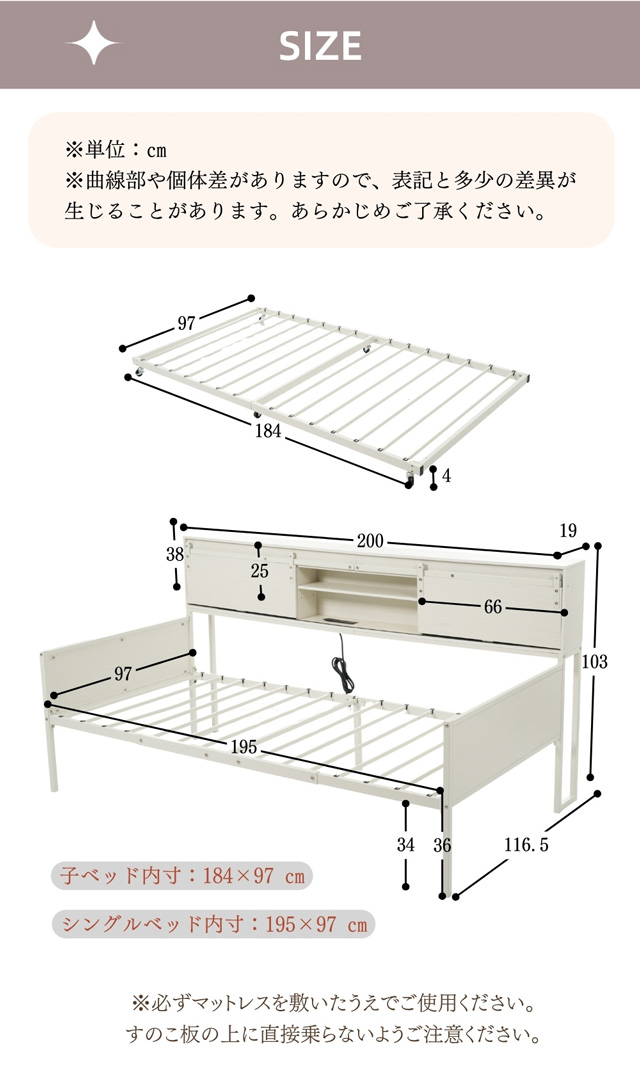 SIZE

※単位：cm
※曲線部や個体差がありますので、表記と多少の差異が生じることがあります。あらかじめご了承ください。

97
184
4

200
19
38
25
66
103
97
195
34
36
116.5

子ベッド内寸：184×97 cm

シングルベッド内寸：195×97 cm

※必ずマットレスを敷いたうえでご使用ください。
すのこ板の上に直接乗らないようご注意ください。