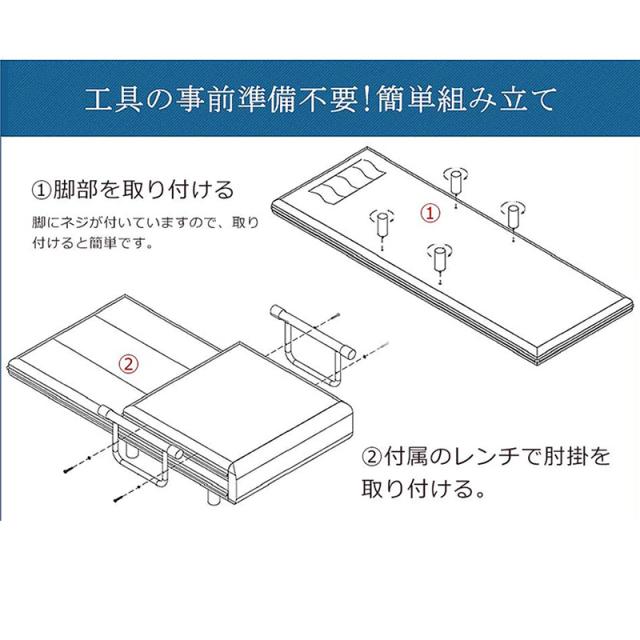 工具の事前準備不要!簡単組み立て

①脚部を取り付ける

脚にネジが付いていますので、取り付けると簡単です。

①

②

②付属のレンチで肘掛を取り付ける。