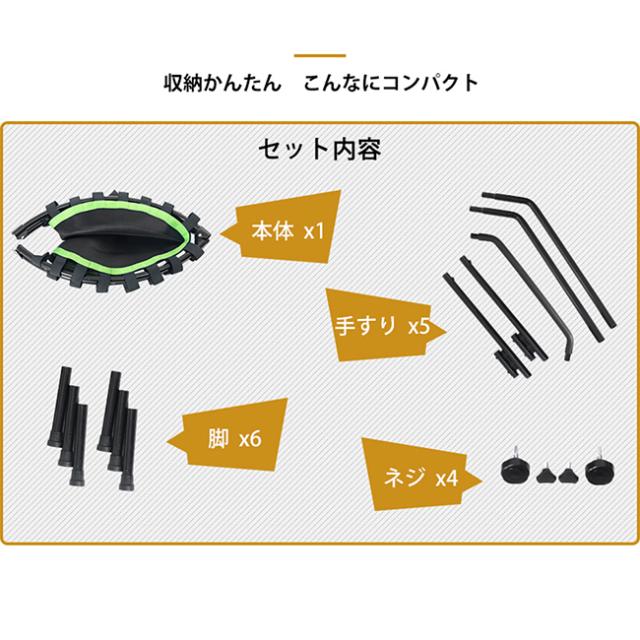 収納かんたん　こんなにコンパクト

セット内容

本体 x1

手すり x5

脚 x6

ネジ x4