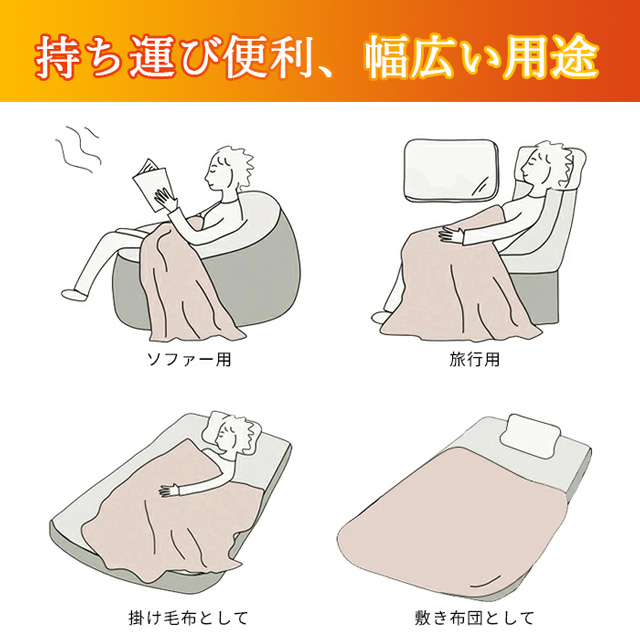 持ち運び便利、幅広い用途

ソファー用

旅行用

掛け毛布として

敷き布団として