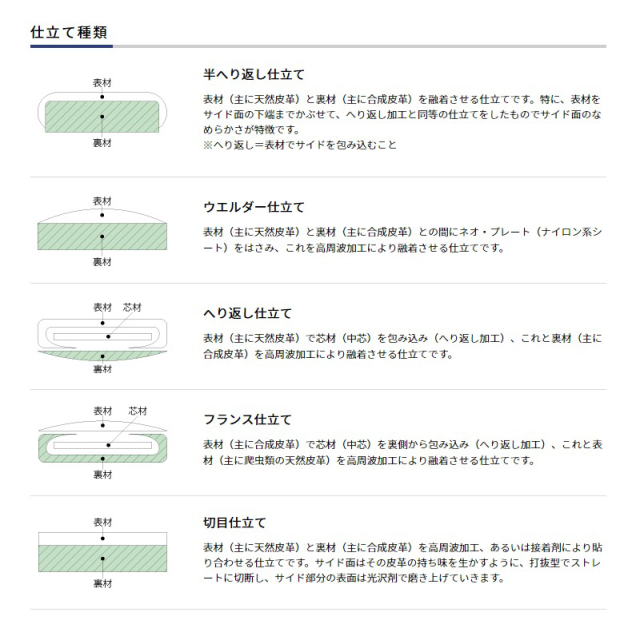 仕立て種類

表材
裏材

半へり返し仕立て

表材（主に天然皮革）と裏材（主に合成皮革）を融着させる仕立てです。特に、表材をサイド面の下端までかぶせて、へり返し加工と同等の仕立てをしたものでサイド面のなめらかさが特徴です。
※へり返し＝表材でサイドを包み込むこと

表材
裏材

ウエルダー仕立て

表材（主に天然皮革）と裏材（主に合成皮革）との間にネオ・プレート（ナイロン系シート）をはさみ、これを高周波加工により融着させる仕立てです。

表材 芯材
裏材

へり返し仕立て

表材（主に天然皮革）で芯材（中芯）を包み込み（へり返し加工）、これと裏材（主に合成皮革）を高周波加工により融着させる仕立てです。

表材 芯材
裏材

フランス仕立て

表材（主に合成皮革）で芯材（中芯）を裏側から包み込み（へり返し加工）、これと表材（主に爬虫類の天然皮革）を高周波加工により融着させる仕立てです。

表材
裏材

切目仕立て

表材（主に天然皮革）と裏材（主に合成皮革）を高周波加工、あるいは接着剤により貼り合わせる仕立てです。サイド面はその皮革の持ち味を生かすように、打抜型でストレートに切断し、サイド部分の表面は光沢剤で磨き上げていきます。