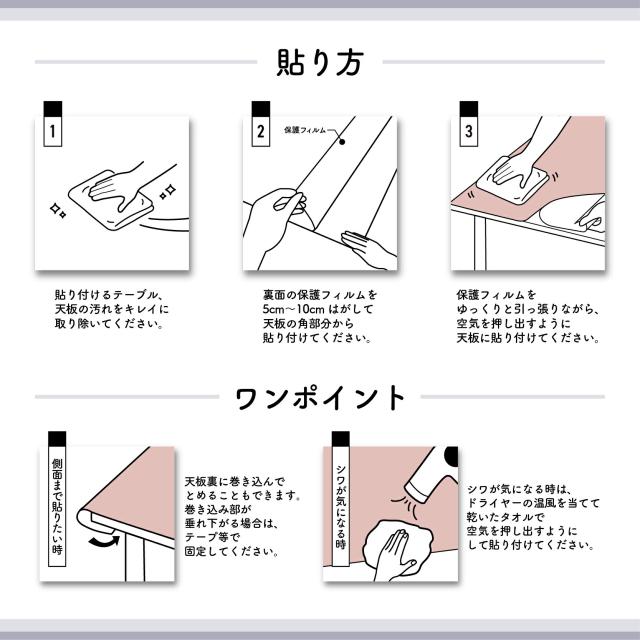 貼り方

1

貼り付けるテーブル、天板の汚れをキレイに取り除いてください。

2

保護フィルム

裏面の保護フィルムを5cm～10cm はがして天板の角部分から貼り付けてください。

3

保護フィルムをゆっくりと引っ張りながら、空気を押し出すように天板に貼り付けてください。

ワンポイント

側面まで貼りたい時

天板裏に巻き込んでとめることもできます。巻き込み部が垂れ下がる場合は、テープ等で固定してください。

シワが気になる時

シワが気になる時は、ドライヤーの温風を当てて乾いたタオルで空気を押し出すようにして貼り付けてください。