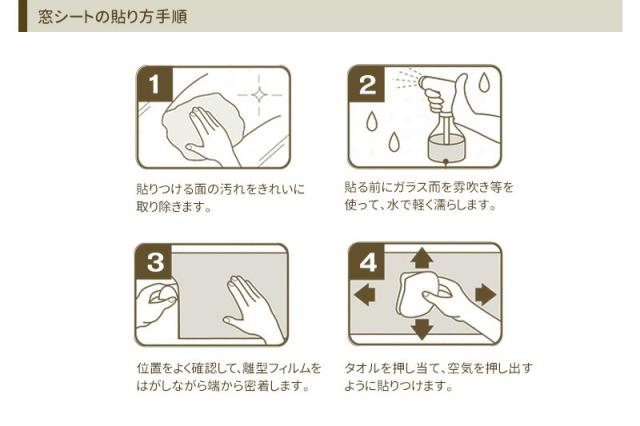 窓シートの貼り方手順

1

貼りつける面の汚れをきれいに取り除きます。

2

貼る前にガラス面を霧吹き等を使って、水で軽く濡らします。

3

位置をよく確認して、離型フィルムをはがしながら端から密着します。

4

タオルを押し当て、空気を押し出すように貼りつけます。