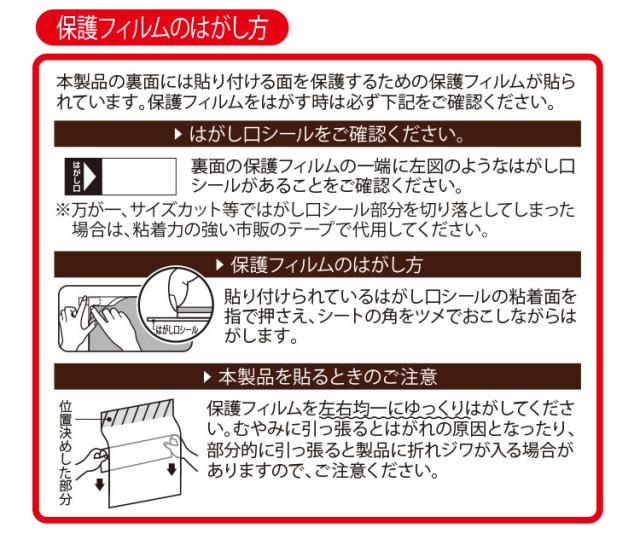 保護フィルムのはがし方

本製品の裏面には貼り付ける面を保護するための保護フィルムが貼られています。保護フィルムをはがす時は必ず下記をご確認ください。

▶ はがし口シールをご確認ください。

はがし口

裏面の保護フィルムの一端に左図のようなはがし口シールがあることをご確認ください。

※万が一、サイズカット等ではがし口シール部分を切り落としてしまった場合は、粘着力の強い市販のテープで代用してください。

▶ 保護フィルムのはがし方

はがし口シール

貼り付けられているはがし口シールの粘着面を指で押さえ、シートの角をツメでおこしながらはがします。

▶ 本製品を貼るときのご注意

位置決めした部分

保護フィルムを左右均一にゆっくりはがしてください。むやみに引っ張るとはがれの原因となったり、部分的に引っ張ると製品に折れジワが入る場合がありますので、ご注意ください。