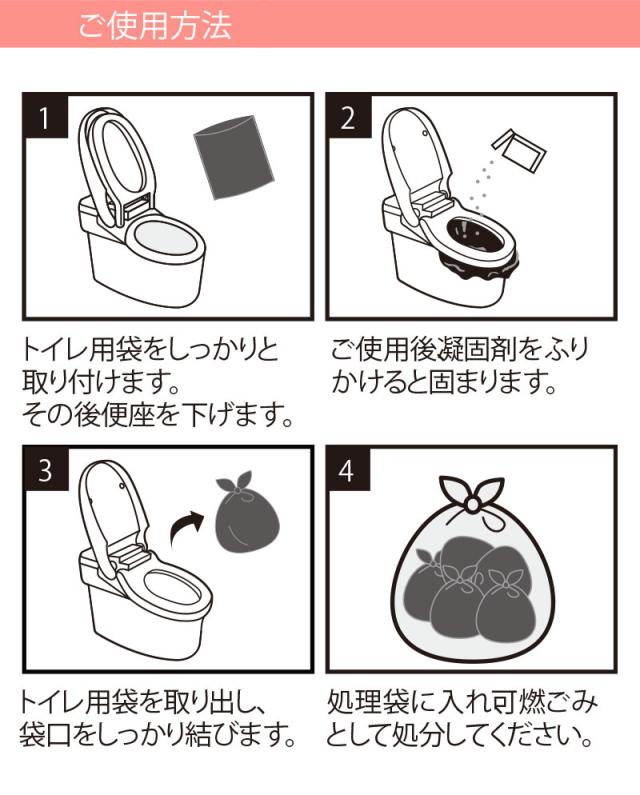 ご使用方法

1

トイレ用袋をしっかりと取り付けます。
その後便座を下げます。

2

ご使用後凝固剤をふりかけると固まります。

3

トイレ用袋を取り出し、袋口をしっかり結びます。

4

処理袋に入れ可燃ごみとして処分してください。