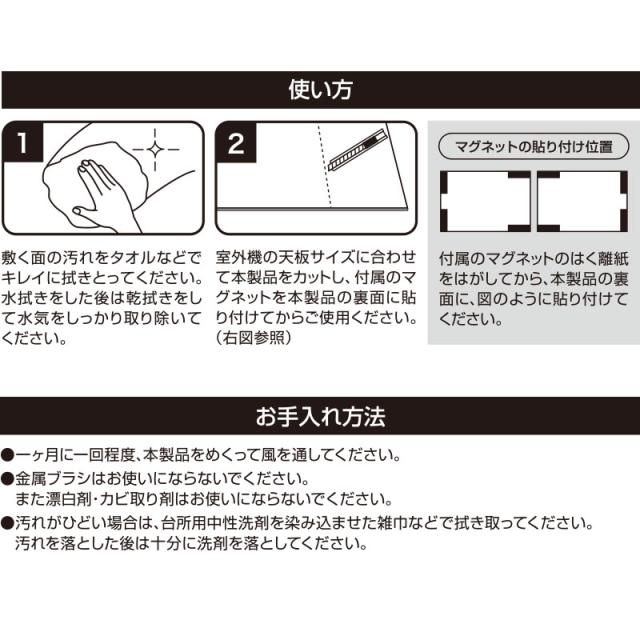 使い方

1

敷く面の汚れをタオルなどでキレイに拭きとってください。水拭きをした後は乾拭きをして水気をしっかり取り除いてください。

2

室外機の天板サイズに合わせて本製品をカットし、付属のマグネットを本製品の裏面に貼り付けてからご使用ください。（右図参照）

マグネットの貼り付け位置

付属のマグネットのはく離紙をはがしてから、本製品の裏面に、図のように貼り付けてください。

お手入れ方法

●一ヶ月に一回程度、本製品をめくって風を通してください。
●金属ブラシはお使いにならないでください。
また漂白剤・カビ取り剤はお使いにならないでください。
●汚れがひどい場合は、台所用中性洗剤を染み込ませた雑巾などで拭き取ってください。
汚れを落とした後は十分に洗剤を落としてください。