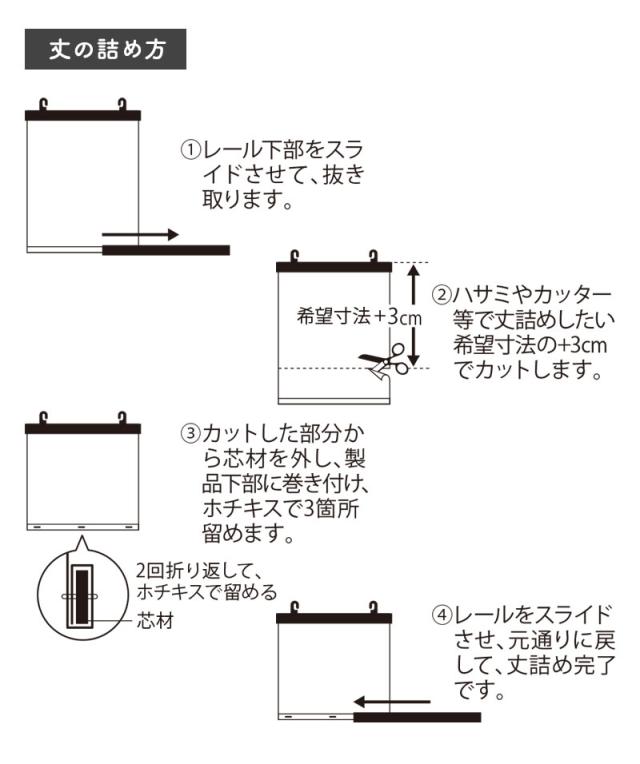 丈の詰め方

①レール下部をスライドさせて、抜き取ります。

希望寸法+3cm

②ハサミやカッター等で丈詰めしたい希望寸法の+3cmでカットします。

③カットした部分から芯材を外し、製品下部に巻き付け、ホチキスで3箇所留めます。

2回折り返して、ホチキスで留める

芯材

④レールをスライドさせ、元通りに戻して、丈詰め完了です。