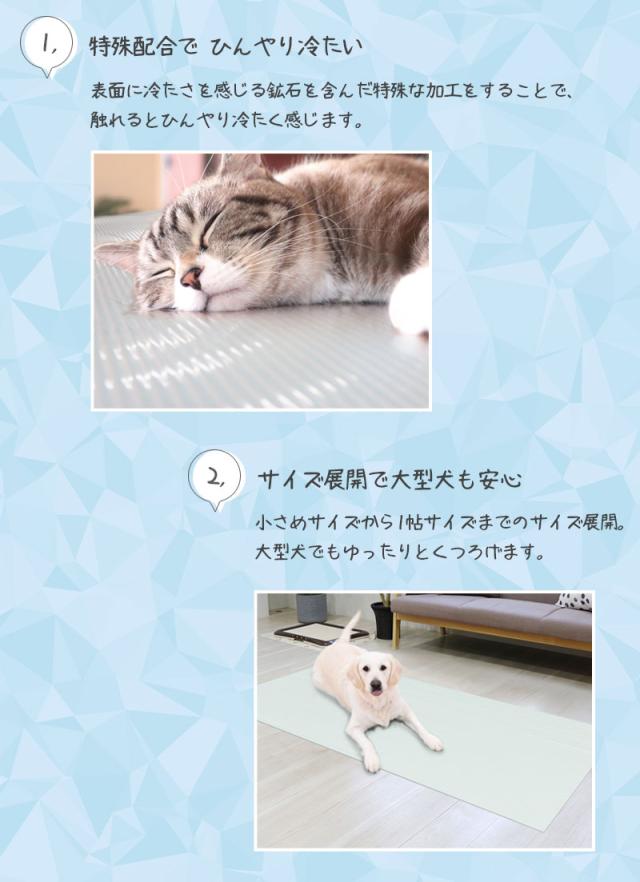 1,

特殊配合で ひんやり冷たい

表面に冷たさを感じる鉱石を含んだ特殊な加工をすることで、触れるとひんやり冷たく感じます。

2,

サイズ展開で大型犬も安心

小さめサイズから1帖サイズまでのサイズ展開。大型犬でもゆったりとくつろげます。