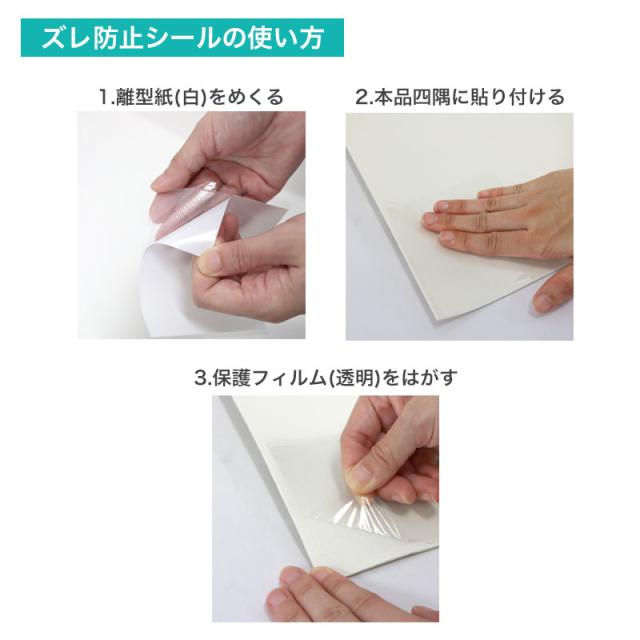 ズレ防止シールの使い方

1.離型紙(白)をめくる

2.本品四隅に貼り付ける

3.保護フィルム(透明)をはがす