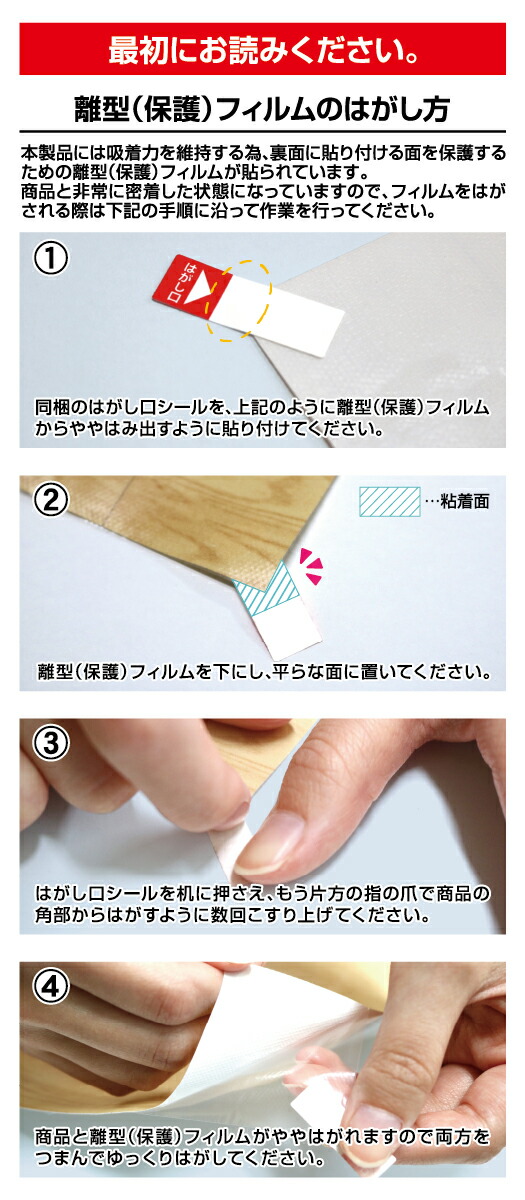 最初にお読みください。

離型(保護)フィルムのはがし方

本製品には吸着力を維持する為、裏面に貼り付ける面を保護するための離型(保護)フィルムが貼られています。
商品と非常に密着した状態になっていますので、フィルムをはがされる際は下記の手順に沿って作業を行ってください。

①

はがし口

同梱のはがし口シールを、上記のように離型(保護)フィルムからややはみ出すように貼り付けてください。

②

…粘着面

離型(保護)フィルムを下にし、平らな面に置いてください。

③

はがし口シールを机に押さえ、もう片方の指の爪で商品の角部からはがすように数回こすり上げてください。

④

商品と離型(保護)フィルムがややはがれますので両方をつまんでゆっくりはがしてください。