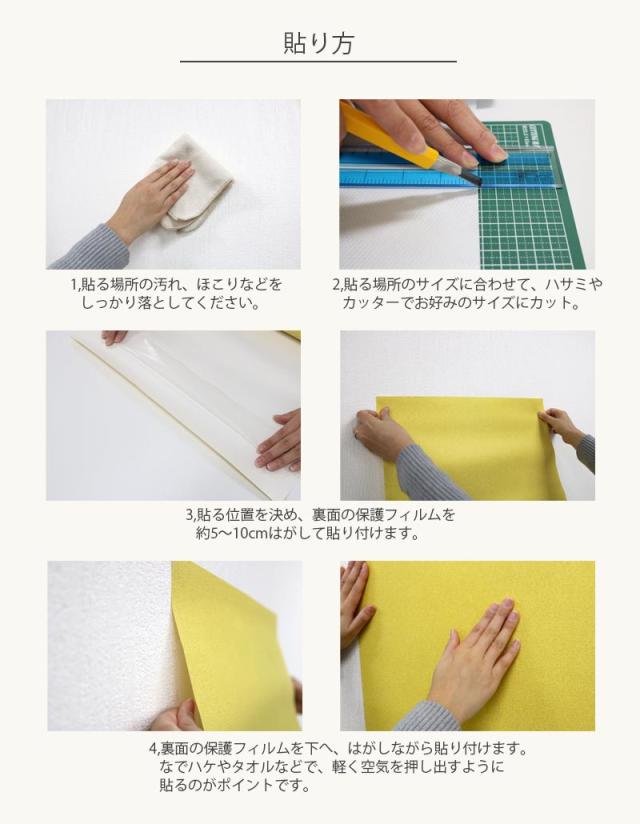 貼り方

1,貼る場所の汚れ、ほこりなどをしっかり落としてください。

2,貼る場所のサイズに合わせて、ハサミやカッターでお好みのサイズにカット。

3,貼る位置を決め、裏面の保護フィルムを約5〜10cmはがして貼り付けます。

4,裏面の保護フィルムを下へ、はがしながら貼り付けます。なでハケやタオルなどで、軽く空気を押し出すように貼るのがポイントです。