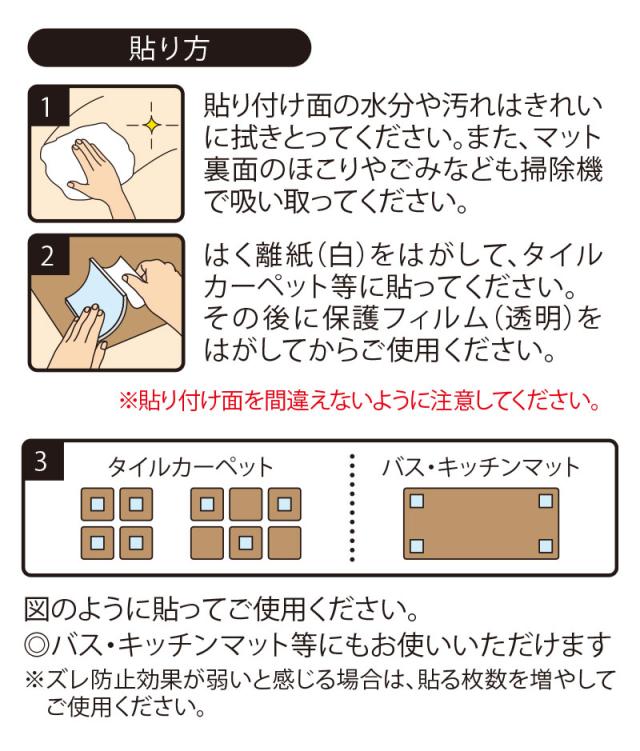 貼り方

1

貼り付け面の水分や汚れはきれいに拭きとってください。また、マット裏面のほこりやごみなども掃除機で吸い取ってください。

2

はく離紙(白)をはがして、タイルカーペット等に貼ってください。その後に保護フィルム(透明)をはがしてからご使用ください。

※貼り付け面を間違えないように注意してください。

3

タイルカーペット

バス・キッチンマット

図のように貼ってご使用ください。

◎バス・キッチンマット等にもお使いいただけます

※ズレ防止効果が弱いと感じる場合は、貼る枚数を増やしてご使用ください。