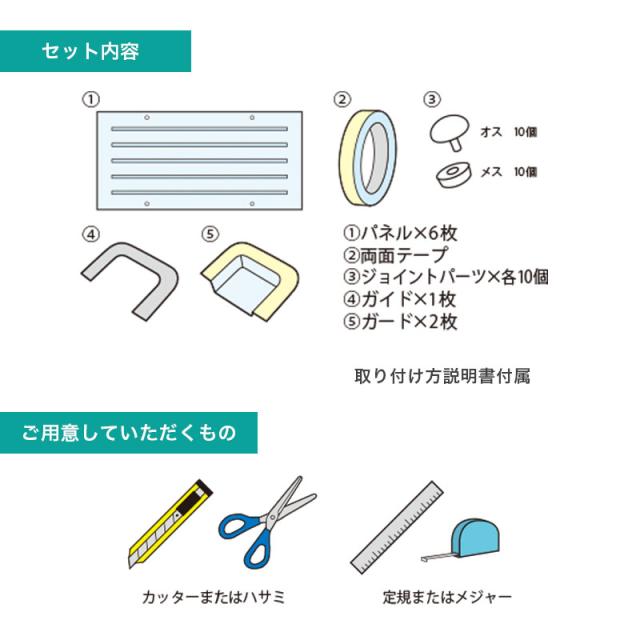 セット内容

①

②

③

オス　10個

メス　10個

④

⑤

①パネル×6枚
②両面テープ
③ジョイントパーツ×各10個
④ガイド×1枚
⑤ガード×2枚

取り付け方説明書付属

ご用意していただくもの

カッターまたはハサミ

定規またはメジャー