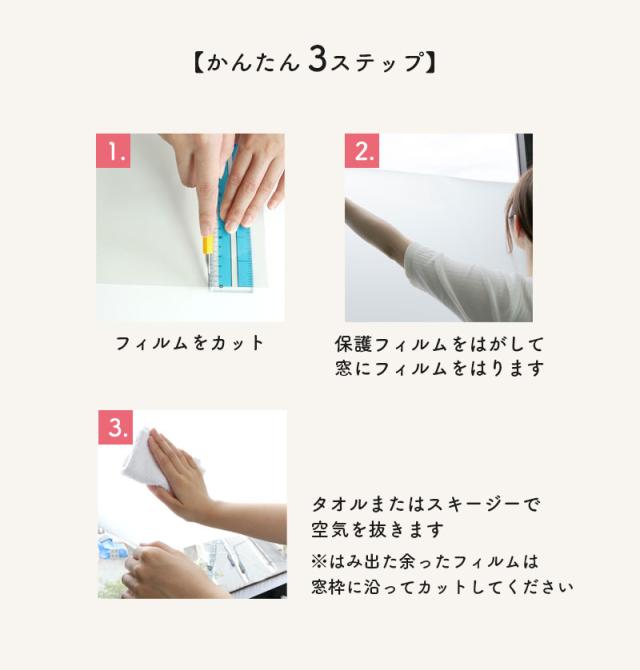 【かんたん3ステップ】

1.

フィルムをカット

2.

保護フィルムをはがして
窓にフィルムをはります

3.

タオルまたはスキージーで
空気を抜きます

※はみ出た余ったフィルムは
窓枠に沿ってカットしてください