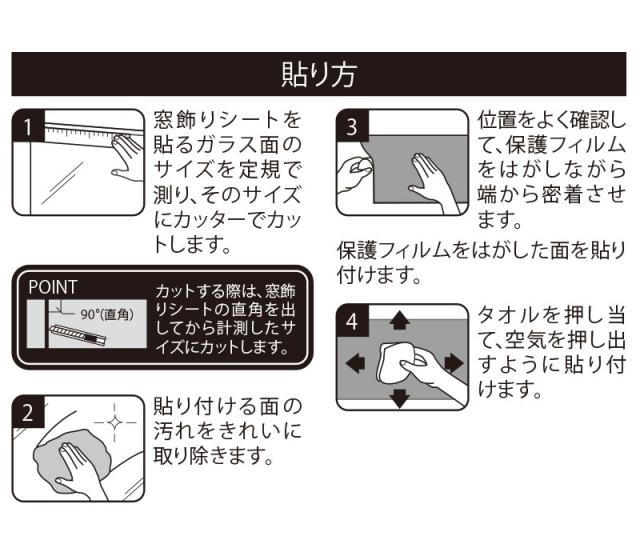 貼り方

1

窓飾りシートを貼るガラス面のサイズを定規で測り、そのサイズにカッターでカットします。

POINT

90°(直角)

カットする際は、窓飾りシートの直角を出してから計測したサイズにカットします。

2

貼り付ける面の汚れをきれいに取り除きます。

3

位置をよく確認して、保護フィルムをはがしながら端から密着させます。

保護フィルムをはがした面を貼り付けます。

4

タオルを押し当て、空気を押し出すように貼り付けます。