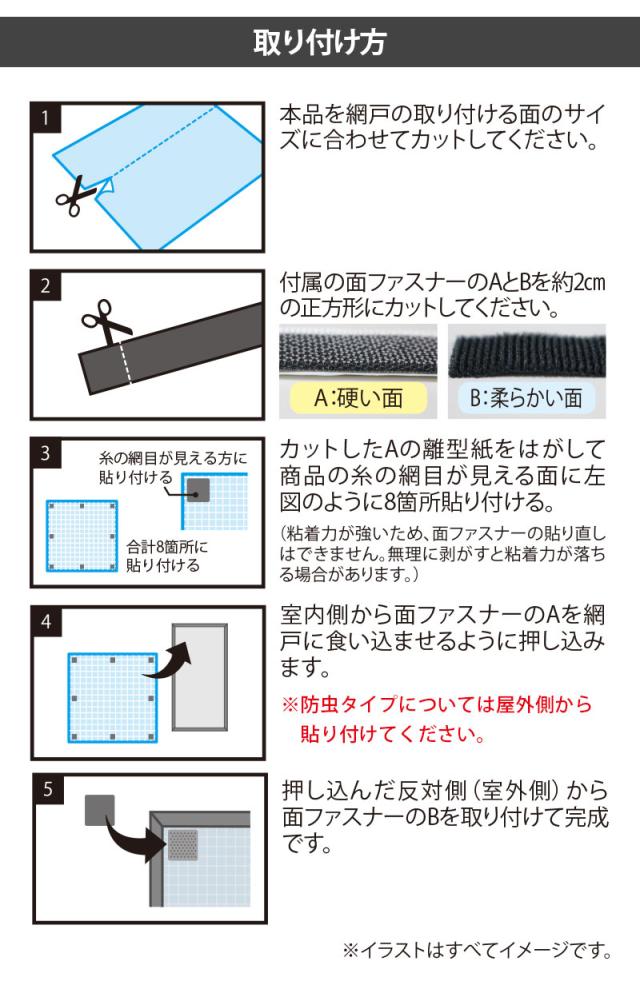 取り付け方

1

本品を網戸の取り付ける面のサイズに合わせてカットしてください。

2

付属の面ファスナーのAとBを約2㎝の正方形にカットしてください。

A:硬い面

B:柔らかい面

3

糸の網目が見える方に貼り付ける

合計8箇所に貼り付ける

カットしたAの離型紙をはがして商品の糸の網目が見える面に左図のように8箇所貼り付ける。

(粘着力が強いため、面ファスナーの貼り直しはできません。無理に剥がすと粘着力が落ちる場合があります。)

4

室内側から面ファスナーのAを網戸に食い込ませるように押し込みます。

※防虫タイプについては屋外側から貼り付けてください。

5

押し込んだ反対側(室外側)から面ファスナーのBを取り付けて完成です。

※イラストはすべてイメージです。