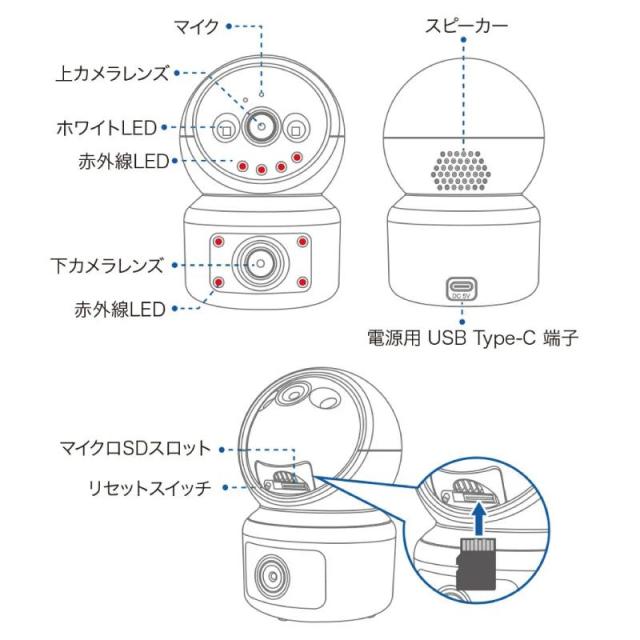 マイク
上カメラレンズ
ホワイトLED
赤外線LED
下カメラレンズ
赤外線LED

スピーカー
DC 5V
電源用 USB Type-C 端子

マイクロSDスロット
リセットスイッチ