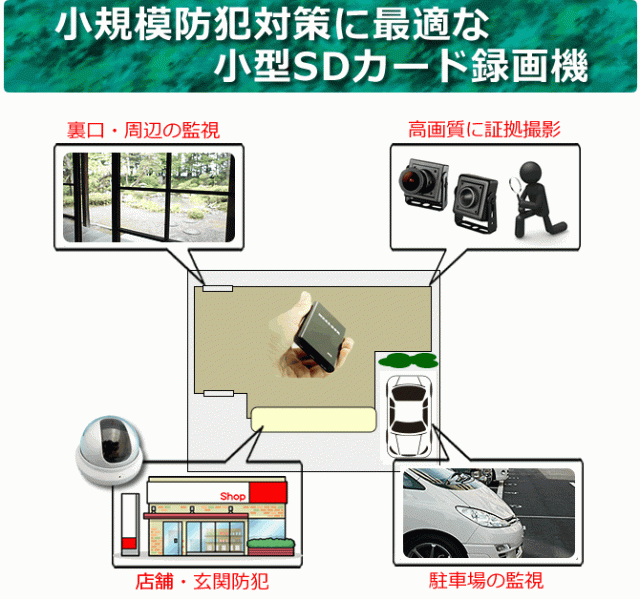 小規模防犯対策に最適な
小型SDカード録画機

裏口・周辺の監視

高画質に証拠撮影

Shop

店舗・玄関防犯

駐車場の監視