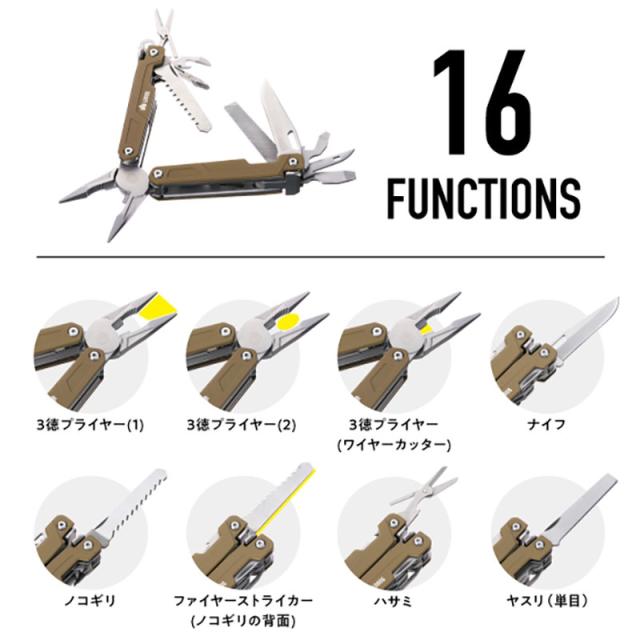 16
FUNCTIONS

3徳プライヤー(1)

3徳プライヤー(2)

3徳プライヤー
(ワイヤーカッター)

ナイフ

ノコギリ

ファイヤーストライカー
(ノコギリの背面)

ハサミ

ヤスリ（単目）