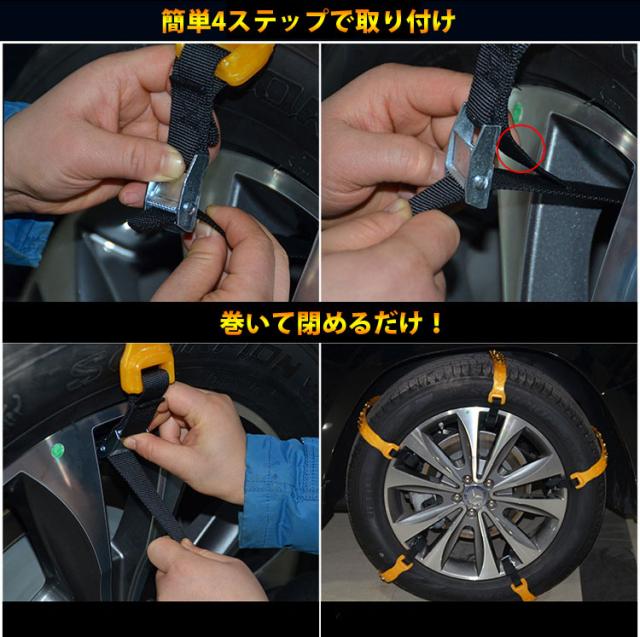 簡単4ステップで取り付け

巻いて閉めるだけ！