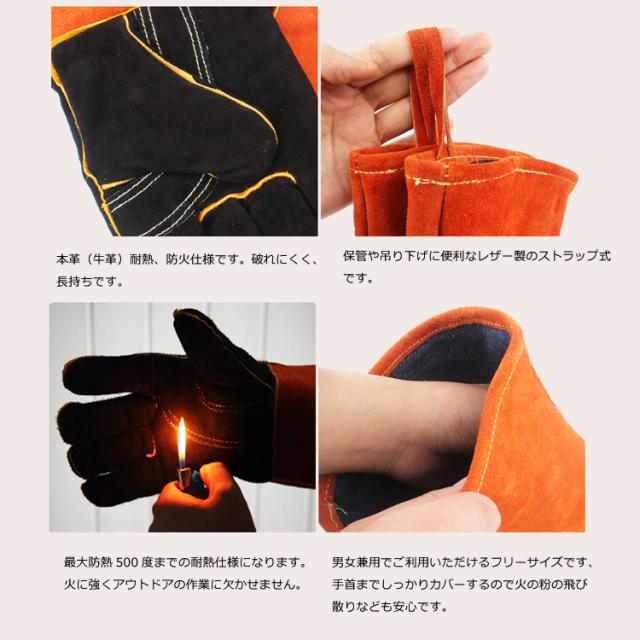 本革（牛革）耐熱、防火仕様です。破れにくく、長持ちです。

保管や吊り下げに便利なレザー製のストラップ式です。

最大防熱 500 度までの耐熱仕様になります。火に強くアウトドアの作業に欠かせません。

男女兼用でご利用いただけるフリーサイズです、手首までしっかりカバーするので火の粉の飛び散りなども安心です。