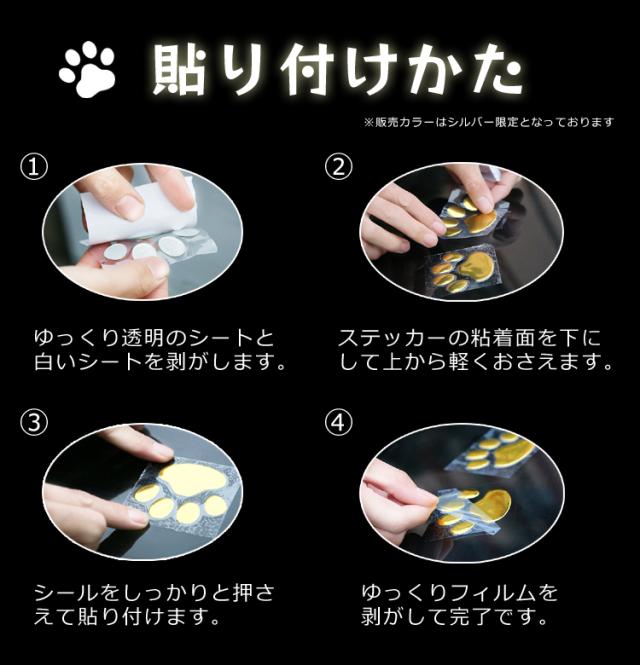 貼り付けかた

※販売カラーはシルバー限定となっております

①

ゆっくり透明のシートと白いシートを剥がします。

②

ステッカーの粘着面を下にして上から軽くおさえます。

③

シールをしっかりと押さえて貼り付けます。

④

ゆっくりフィルムを剥がして完了です。