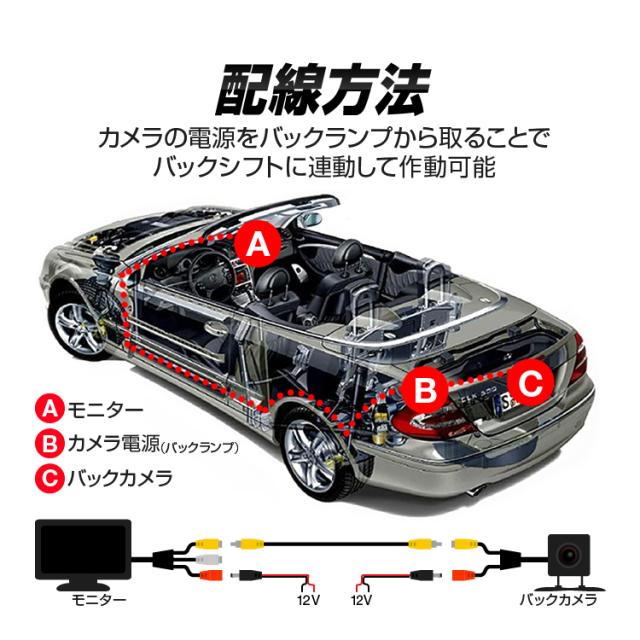 配線方法

カメラの電源をバックランプから取ることで
バックシフトに連動して作動可能

A

B

C

A モニター

B カメラ電源(バックランプ)

C バックカメラ

モニター

12V

12V

バックカメラ