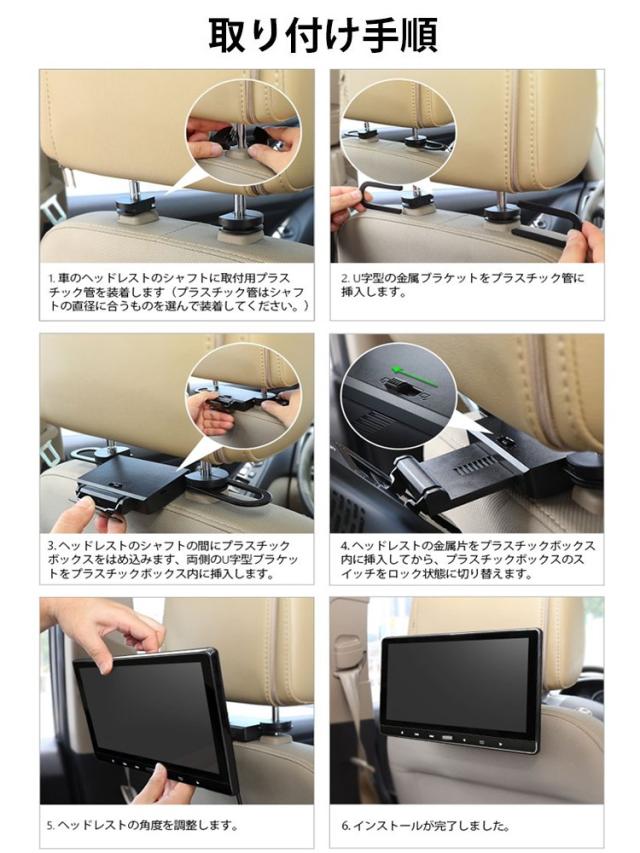 取り付け手順

1. 車のヘッドレストのシャフトに取付用プラスチック管を装着します（プラスチック管はシャフトの直径に合うものを選んで装着してください。）

2. U字型の金属ブラケットをプラスチック管に挿入します。

3. ヘッドレストのシャフトの間にプラスチックボックスをはめ込みます、両側のU字型ブラケットをプラスチックボックス内に挿入します。

4. ヘッドレストの金属片をプラスチックボックス内に挿入してから、プラスチックボックスのスイッチをロック状態に切り替えます。

5. ヘッドレストの角度を調整します。

6. インストールが完了しました。