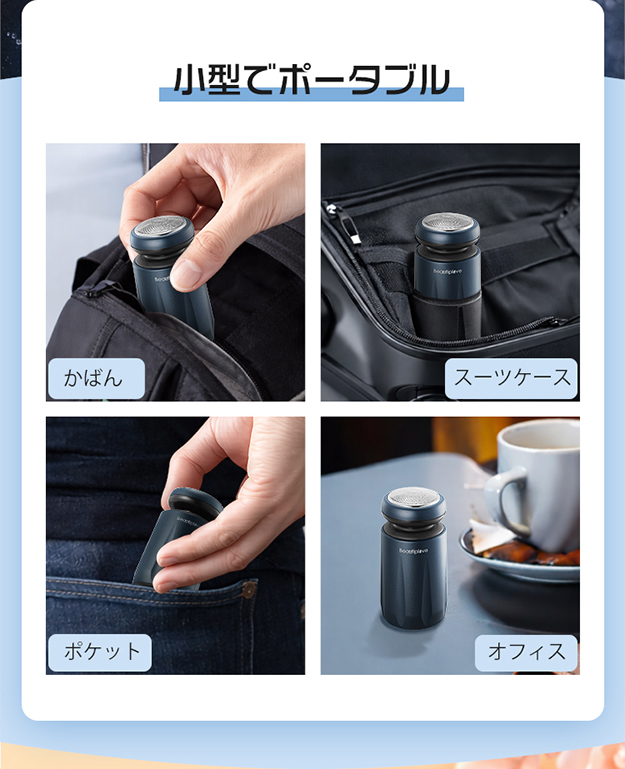 小型でポータブル

Beautiplove
かばん

Beautiplove
スーツケース

Beautiplove
ポケット

Beautiplove
オフィス