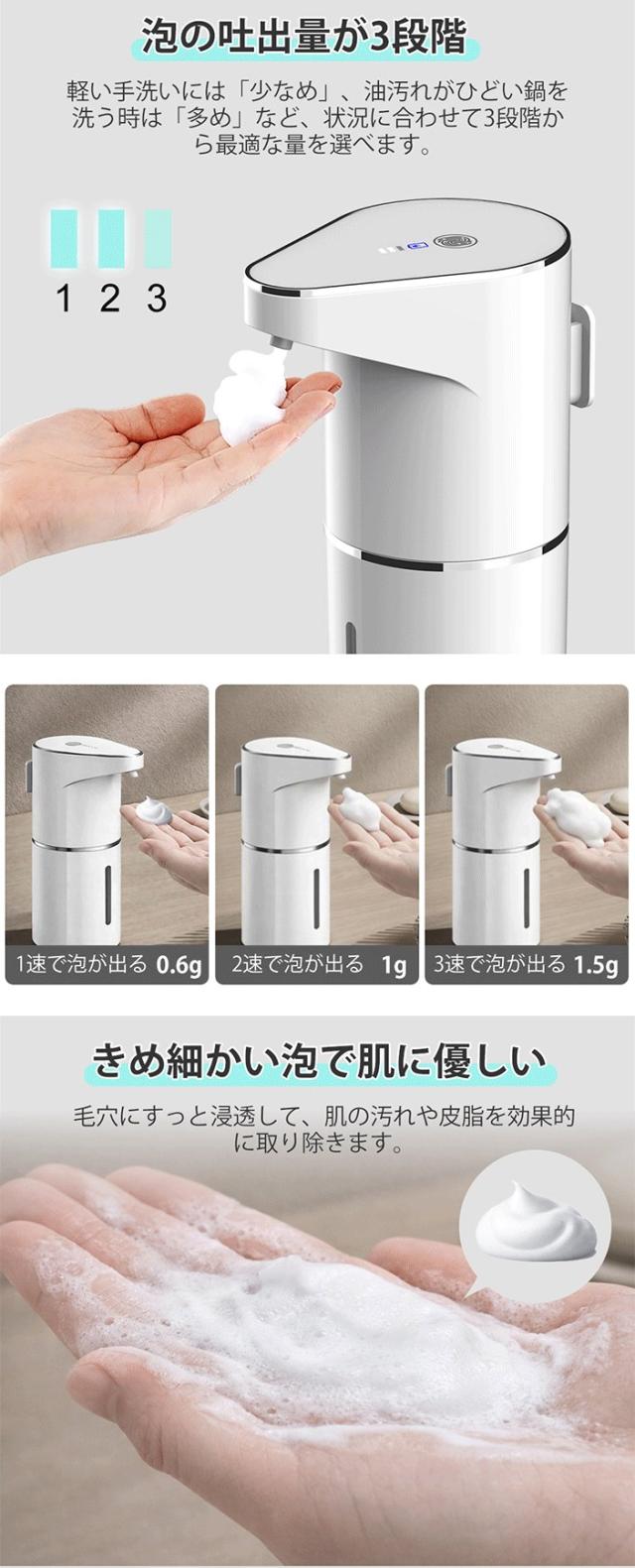 泡の吐出量が3段階

軽い手洗いには「少なめ」、油汚れがひどい鍋を洗う時は「多め」など、状況に合わせて3段階から最適な量を選べます。

1 2 3

1速で泡が出る 0.6g

2速で泡が出る 1g

3速で泡が出る 1.5g

きめ細かい泡で肌に優しい

毛穴にすっと浸透して、肌の汚れや皮脂を効果的に取り除きます。