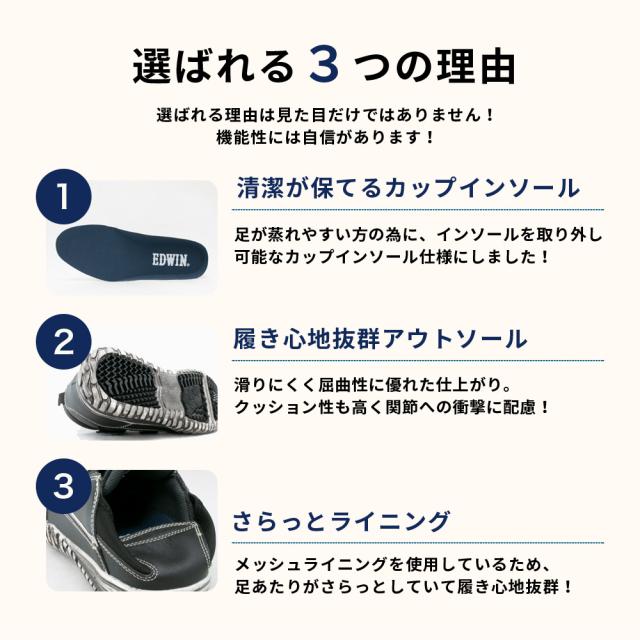 選ばれる 3 つの理由

選ばれる理由は見た目だけではありません！
機能性には自信があります！

1

EDWIN.

清潔が保てるカップインソール

足が蒸れやすい方の為に、インソールを取り外し可能なカップインソール仕様にしました！

2

履き心地抜群アウトソール

滑りにくく屈曲性に優れた仕上がり。
クッション性も高く関節への衝撃に配慮！

3

さらっとライニング

メッシュライニングを使用しているため、
足あたりがさらっとしていて履き心地抜群！