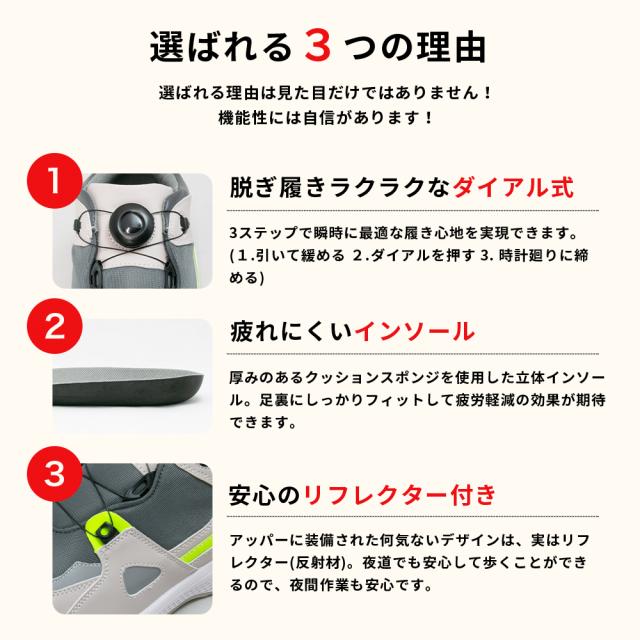 選ばれる 3 つの理由

選ばれる理由は見た目だけではありません！
機能性には自信があります！

1

脱ぎ履きラクラクなダイアル式

3ステップで瞬時に最適な履き心地を実現できます。(1.引いて緩める 2.ダイアルを押す 3. 時計廻りに締める)

2

疲れにくいインソール

厚みのあるクッションスポンジを使用した立体インソール。足裏にしっかりフィットして疲労軽減の効果が期待できます。

3

安心のリフレクター付き

アッパーに装備された何気ないデザインは、実はリフレクター(反射材)。夜道でも安心して歩くことができるので、夜間作業も安心です。