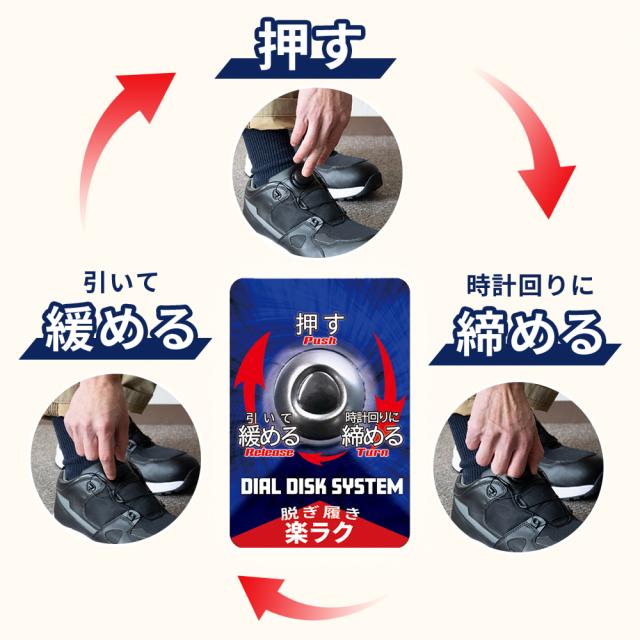 押す

引いて
緩める

時計回りに
締める

押す
Push

引いて
緩める
Release

時計回りに
締める
Turn

DIAL DISK SYSTEM

脱ぎ履き
楽ラク