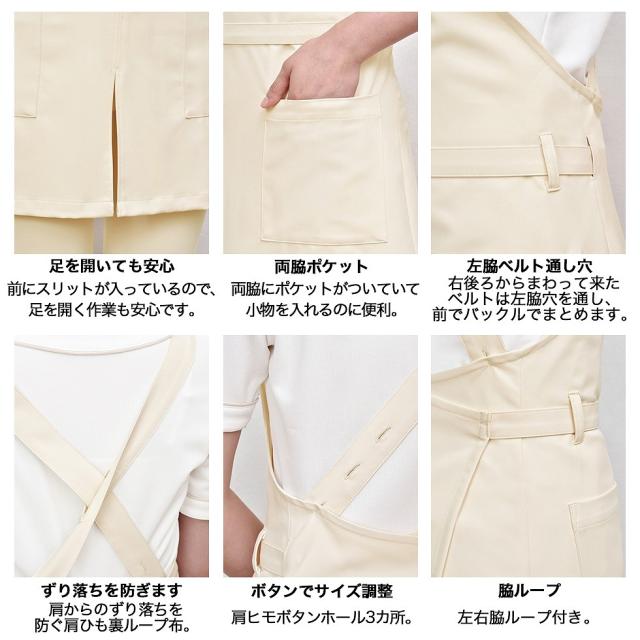 足を開いても安心
前にスリットが入っているので、足を開く作業も安心です。

両脇ポケット
両脇にポケットがついていて小物を入れるのに便利。

左脇ベルト通し穴
右後ろからまわって来たベルトは左脇穴を通し、前でバックルでまとめます。

ずり落ちを防ぎます
肩からのずり落ちを防ぐ肩ひも裏ループ布。

ボタンでサイズ調整
肩ヒモボタンホール3カ所。

脇ループ
左右脇ループ付き。