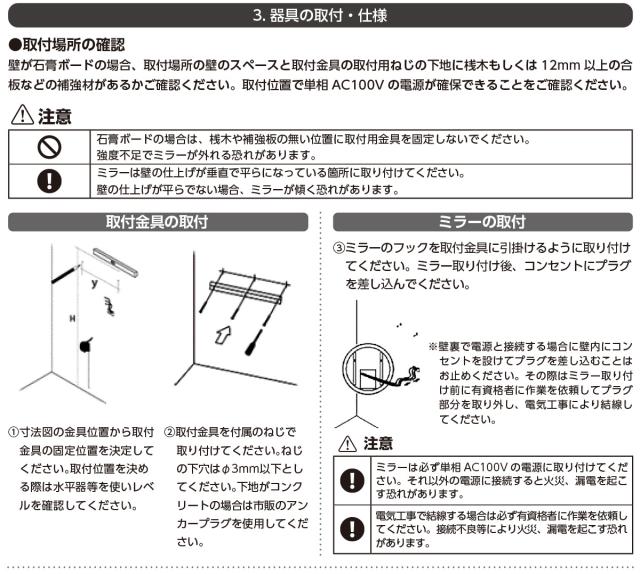 3. 器具の取付・仕様

●取付場所の確認
壁が石膏ボードの場合、取付場所の壁のスペースと取付金具の取付用ねじの下地に桟木もしくは 12mm 以上の合板などの補強材があるかご確認ください。取付位置で単相 AC100V の電源が確保できることをご確認ください。

注意

| | |
|---|---|
| | 石膏ボードの場合は、桟木や補強板の無い位置に取付用金具を固定しないでください。強度不足でミラーが外れる恐れがあります。 |
| | ミラーは壁の仕上げが垂直で平らになっている箇所に取り付けてください。壁の仕上げが平らでない場合、ミラーが傾く恐れがあります。 |

取付金具の取付

y
H

①寸法図の金具位置から取付金具の固定位置を決定してください。取付位置を決める際は水平器等を使いレベルを確認してください。

②取付金具を付属のねじで取り付けてください。ねじの下穴はφ3mm以下としてください。下地がコンクリートの場合は市販のアンカープラグを使用してください。

ミラーの取付

③ミラーのフックを取付金具に引掛けるように取り付けてください。ミラー取り付け後、コンセントにプラグを差し込んでください。

※壁裏で電源と接続する場合に壁内にコンセントを設けてプラグを差し込むことはお止めください。その際はミラー取り付け前に有資格者に作業を依頼してプラグ部分を取り外し、電気工事により結線してください。

注意

| | |
|---|---|
| | ミラーは必ず単相 AC100V の電源に取り付けてください。それ以外の電源に接続すると火災、漏電を起こす恐れがあります。 |
| | 電気工事で結線する場合は必ず有資格者に作業を依頼してください。接続不良等により火災、漏電を起こす恐れがあります。 |