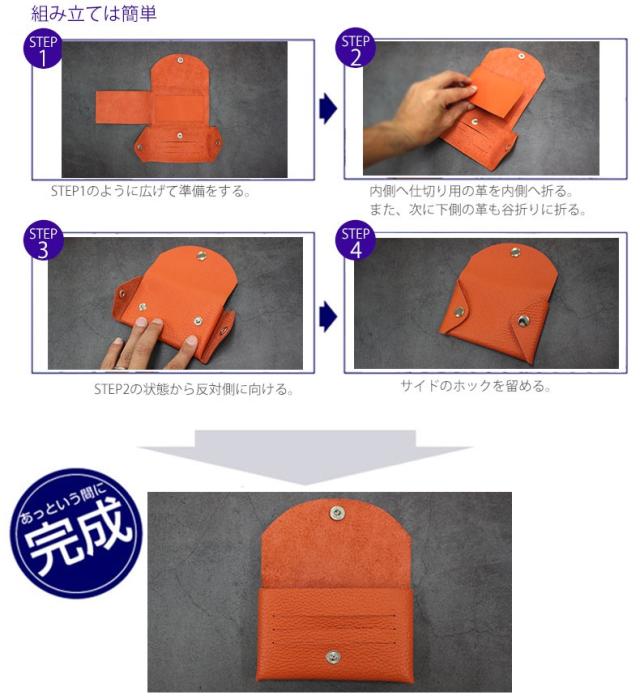 組み立ては簡単

STEP 1

STEP1のように広げて準備をする。

STEP 2

内側へ仕切り用の革を内側へ折る。
また、次に下側の革も谷折りに折る。

STEP 3

STEP2の状態から反対側に向ける。

STEP 4

サイドのホックを留める。

あっという間に
完成