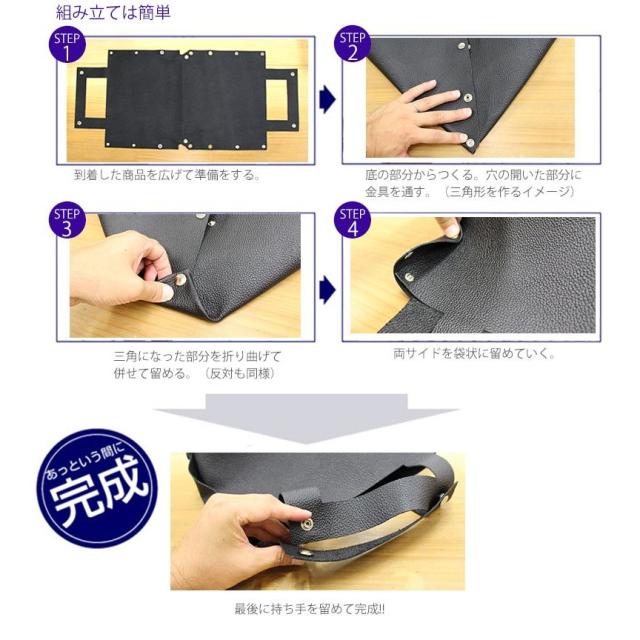 組み立ては簡単

STEP 1

到着した商品を広げて準備をする。

STEP 2

底の部分からつくる。穴の開いた部分に金具を通す。（三角形を作るイメージ）

STEP 3

三角になった部分を折り曲げて併せて留める。（反対も同様）

STEP 4

両サイドを袋状に留めていく。

あっという間に
完成

最後に持ち手を留めて完成!!