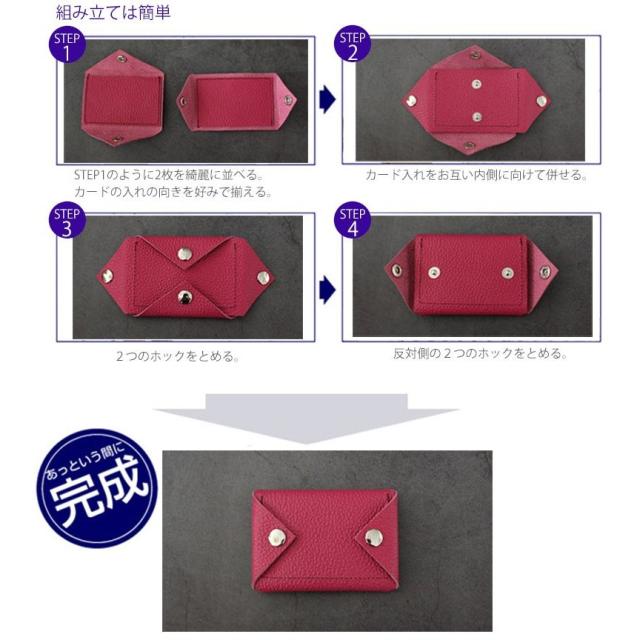 組み立ては簡単

STEP 1

STEP1のように2枚を綺麗に並べる。
カードの入れの向きを好みで揃える。

STEP 2

カード入れをお互い内側に向けて併せる。

STEP 3

２つのホックをとめる。

STEP 4

反対側の２つのホックをとめる。

あっという間に
完成